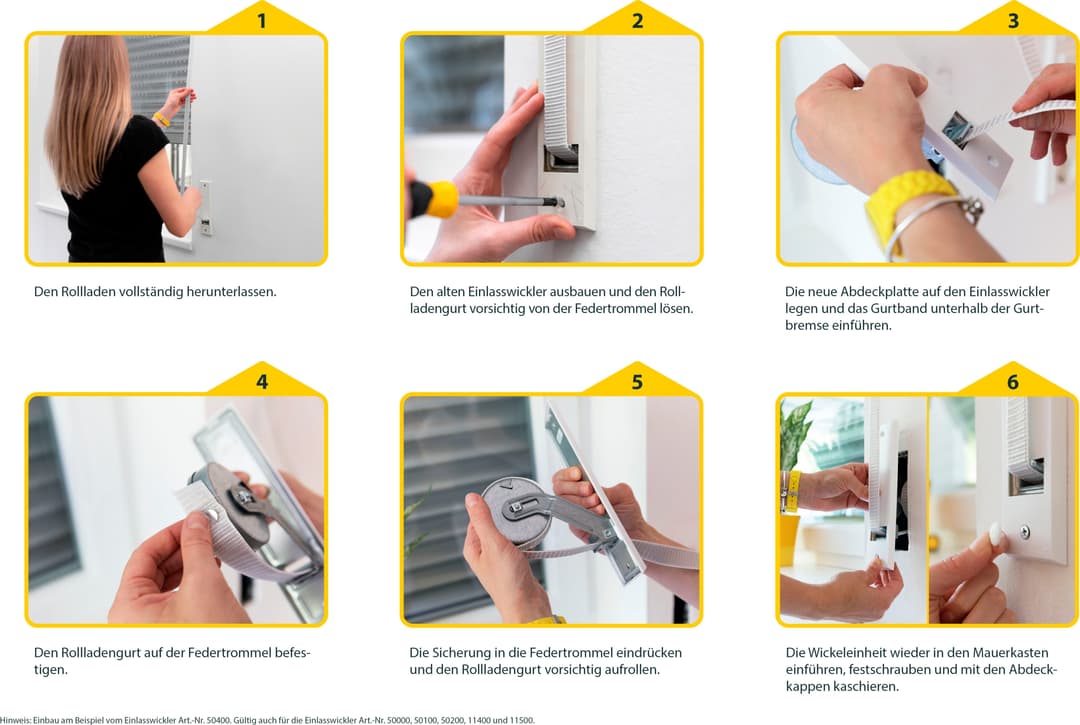 1

Den Rollladen vollständig herunterlassen.

2

Den alten Einlasswickler ausbauen und den Rollladengurt vorsichtig von der Federtrommel lösen.

3

Die neue Abdeckplatte auf den Einlasswickler legen und das Gurtband unterhalb der Gurtbremse einführen.

4

Den Rollladengurt auf der Federtrommel befestigen.

5

Die Sicherung in die Federtrommel eindrücken und den Rollladengurt vorsichtig aufrollen.

6

Die Wickeleinheit wieder in den Mauerkasten einführen, festschrauben und mit den Abdeckkappen kaschieren.

Hinweis: Einbau am Beispiel vom Einlasswickler Art.-Nr. 50400. Gültig auch für die Einlasswickler Art.-Nr. 50000, 50100, 50200, 11400 und 11500.